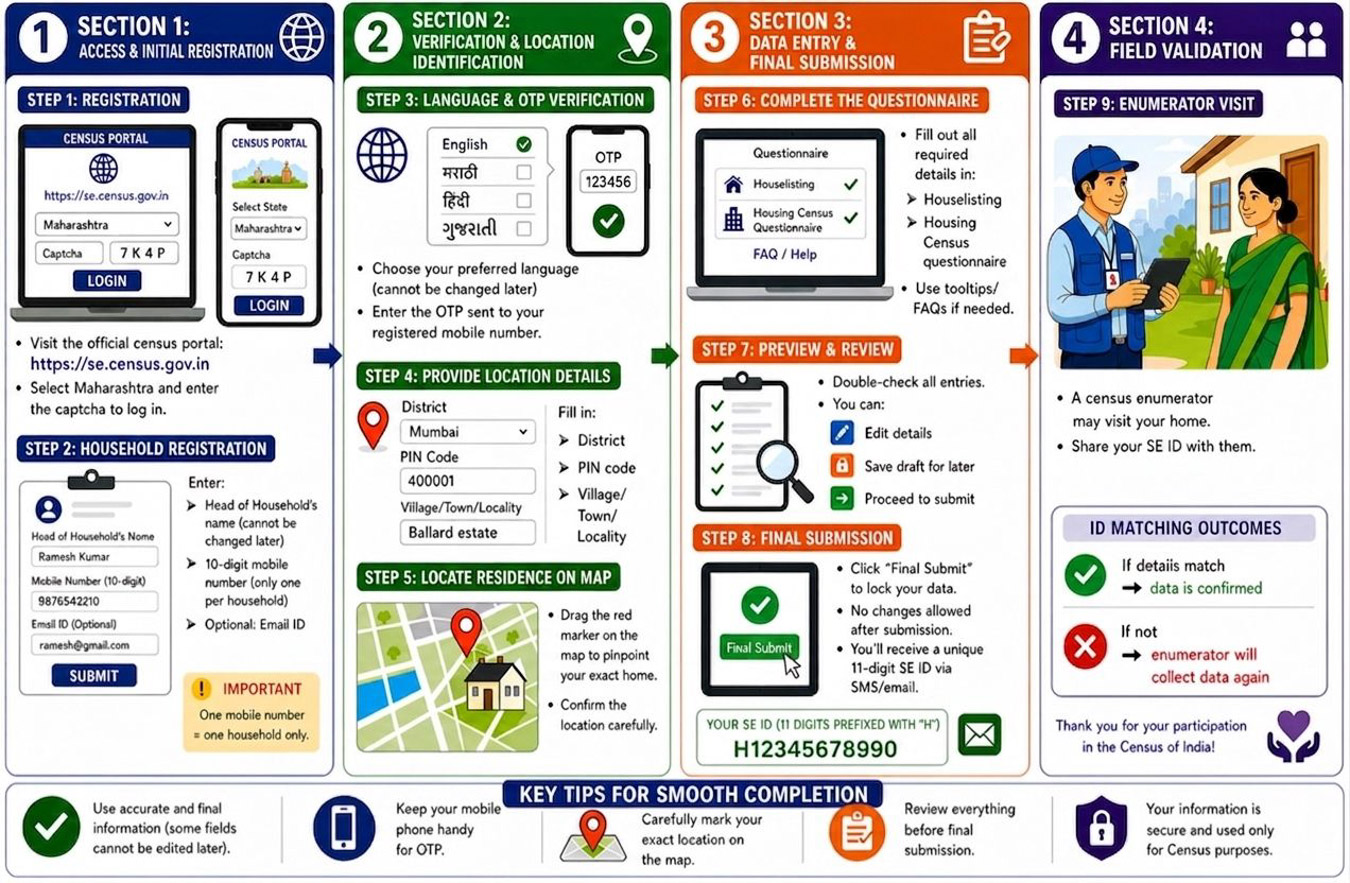 1 SECTION 1: ACCESS & INITIAL REGISTRATION

STEP 1: REGISTRATION

CENSUS PORTAL
https://se.census.gov.in
Maharashtra
Captcha 7 K 4 P
LOGIN

CENSUS PORTAL
Select State
Maharashtra
Captcha
7 K 4 P
LOGIN

• Visit the official census portal: https://se.census.gov.in
• Select Maharashtra and enter the captcha to log in.

STEP 2: HOUSEHOLD REGISTRATION

Head of Household's Nome
Ramesh Kumar
Mobile Number (10-digit)
9876542210
Emsil ID (Optional)
ramesh@gmail.com
SUBMIT

Enter:
➤ Head of Household's name (cannot be changed later)
➤ 10-digit mobile number (only one per household)
➤ Optional: Email ID

! IMPORTANT
One mobile number = one household only.

2 SECTION 2: VERIFICATION & LOCATION IDENTIFICATION

STEP 3: LANGUAGE & OTP VERIFICATION

English
मराठी
हिंदी
ગુજરાતી

OTP
123456

• Choose your preferred language (cannot be changed later)
• Enter the OTP sent to your registered mobile number.

STEP 4: PROVIDE LOCATION DETAILS

District
Mumbai
PIN Code
400001
Village/Town/Locality
Ballard estate

Fill in:
➤ District
➤ PIN code
➤ Village/ Town/ Locality

STEP 5: LOCATE RESIDENCE ON MAP

• Drag the red marker on the map to pinpoint your exact home.
• Confirm the location carefully.

3 SECTION 3: DATA ENTRY & FINAL SUBMISSION

STEP 6: COMPLETE THE QUESTIONNAIRE

Questionnaire
Houselisting
Housing Census Questionnaire
FAQ / Help

• Fill out all required details in:
➤ Houselisting
➤ Housing Census questionnaire
• Use tooltips/ FAQs if needed.

STEP 7: PREVIEW & REVIEW

• Double-check all entries.
• You can:
Edit details
Save draft for later
Proceed to submit

STEP 8: FINAL SUBMISSION

Final Submit

• Click "Final Submit" to lock your data.
• No changes allowed after submission.
• You'll receive a unique 11-digit SE ID via SMS/email.

YOUR SE ID (11 DIGITS PREFIXED WITH "H")
H12345678990

4 SECTION 4: FIELD VALIDATION

STEP 9: ENUMERATOR VISIT

• A census enumerator may visit your home.
• Share your SE ID with them.

ID MATCHING OUTCOMES
If detaiis match → data is confirmed
If not → enumerator will collect data again

Thank you for your participation in the Census of India!

KEY TIPS FOR SMOOTH COMPLETION

Use accurate and final information (some fields cannot be edited later).
Keep your mobile phone handy for OTP.
Carefully mark your exact location on the map.
Review everything before final submission.
Your information is secure and used only for Census purposes.